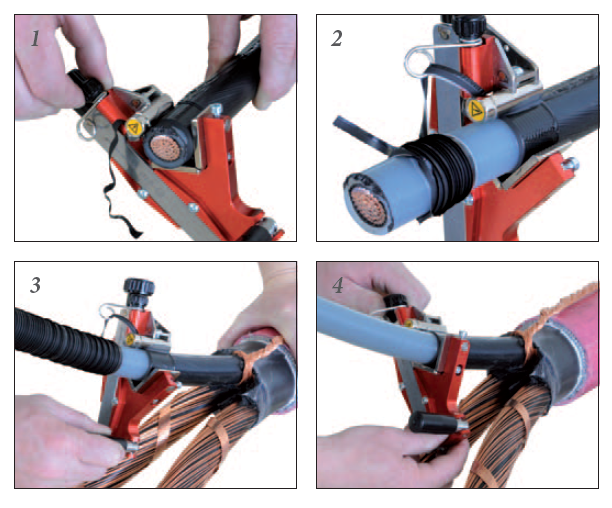 1

2

3

4